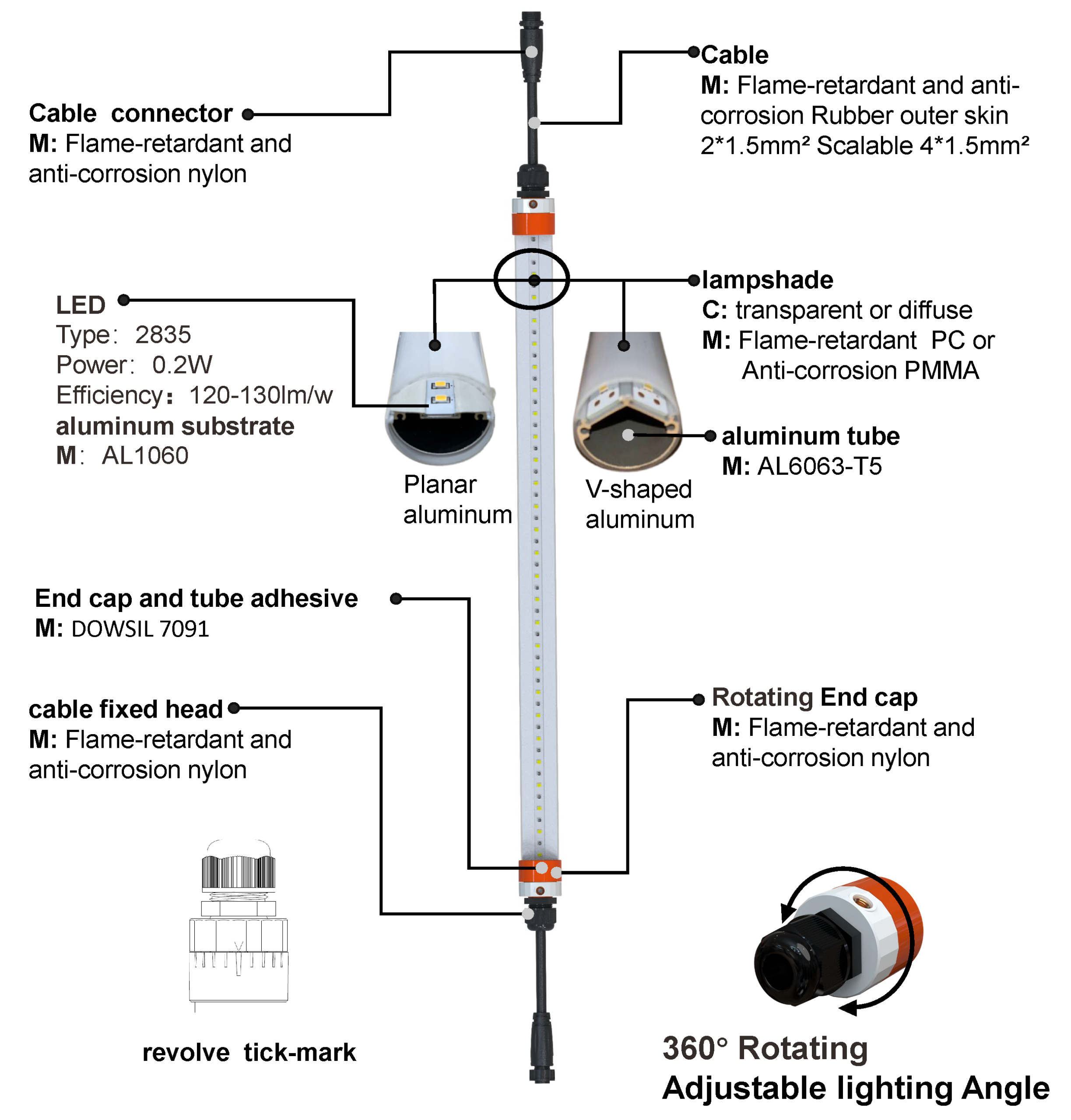 Cable connector
M: Flame-retardant and anti-corrosion nylon

Cable
M: Flame-retardant and anti-corrosion Rubber outer skin
2*1.5mm² Scalable 4*1.5mm²

LED
Type: 2835
Power: 0.2W
Efficiency: 120-130lm/w
aluminum substrate
M: AL1060

lampshade
C: transparent or diffuse
M: Flame-retardant PC or Anti-corrosion PMMA

Planar aluminum

V-shaped aluminum

aluminum tube
M: AL6063-T5

End cap and tube adhesive
M: DOWSIL 7091

cable fixed head
M: Flame-retardant and anti-corrosion nylon

Rotating End cap
M: Flame-retardant and anti-corrosion nylon

revolve tick-mark

360° Rotating
Adjustable lighting Angle