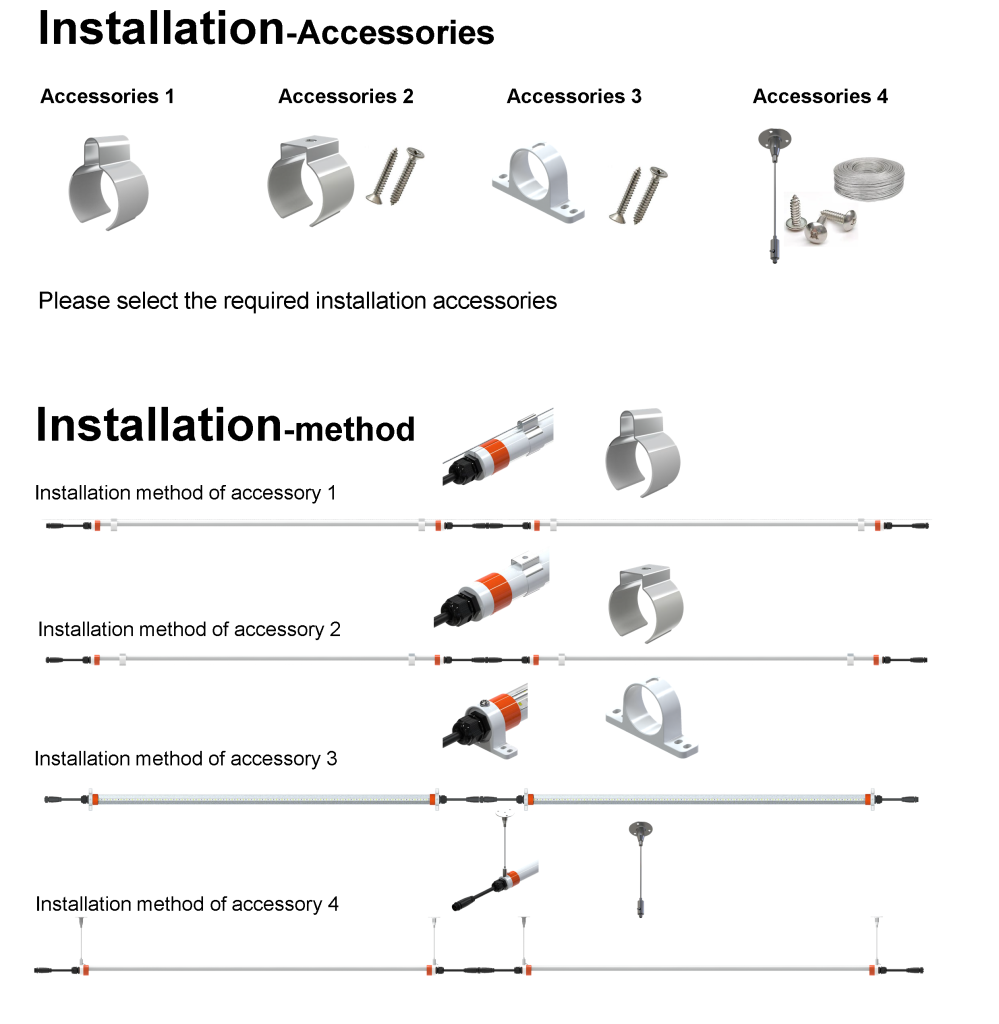 Installation-Accessories

Accessories 1

Accessories 2

Accessories 3

Accessories 4

Please select the required installation accessories

Installation-method

Installation method of accessory 1

Installation method of accessory 2

Installation method of accessory 3

Installation method of accessory 4